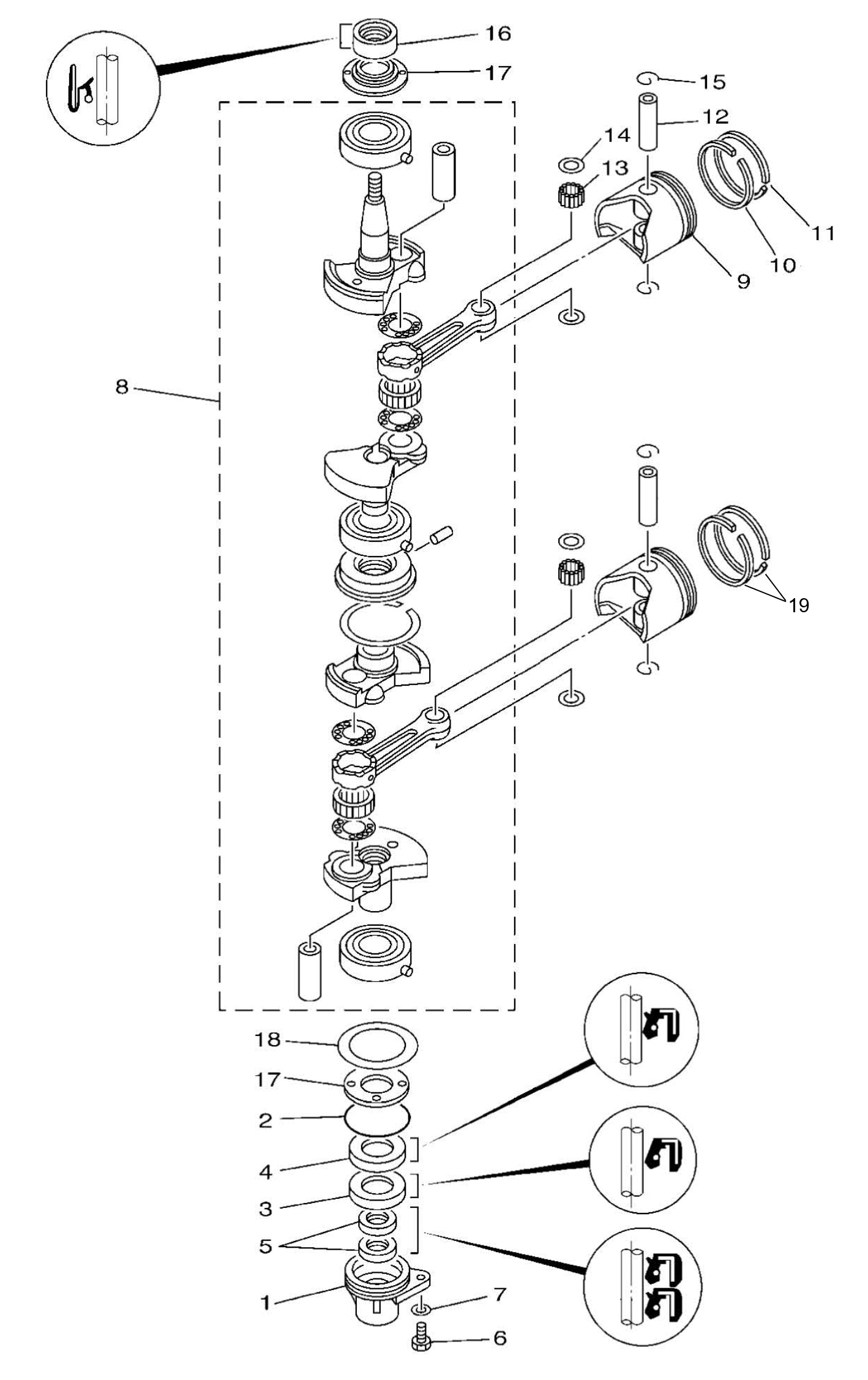 16
17
15
12
14
13
11
10
9
8
19
18
17
2
4
3
5
1
7
6